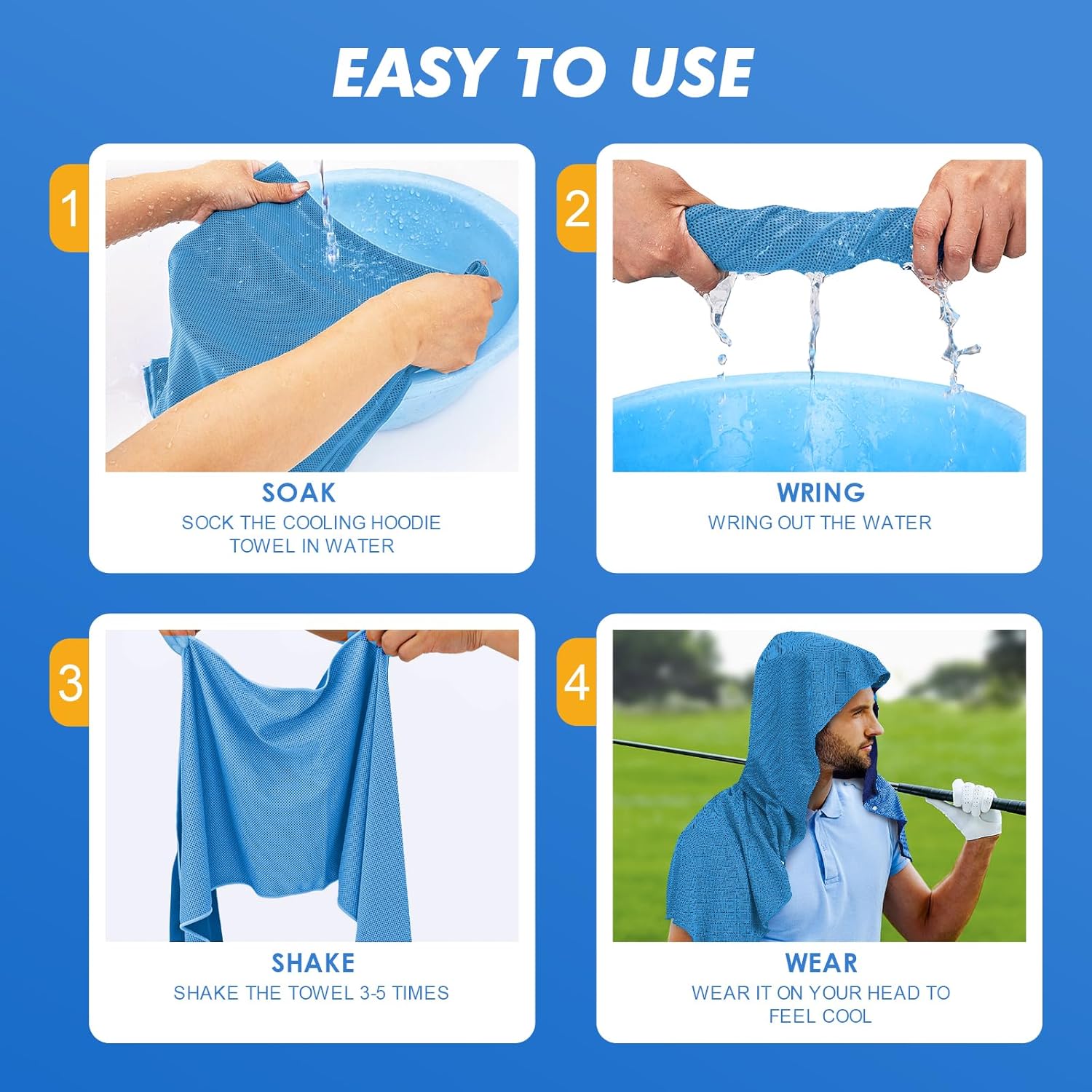 EASY TO USE

1

SOAK
SOCK THE COOLING HOODIE TOWEL IN WATER

2

WRING
WRING OUT THE WATER

3

SHAKE
SHAKE THE TOWEL 3-5 TIMES

4

WEAR
WEAR IT ON YOUR HEAD TO FEEL COOL